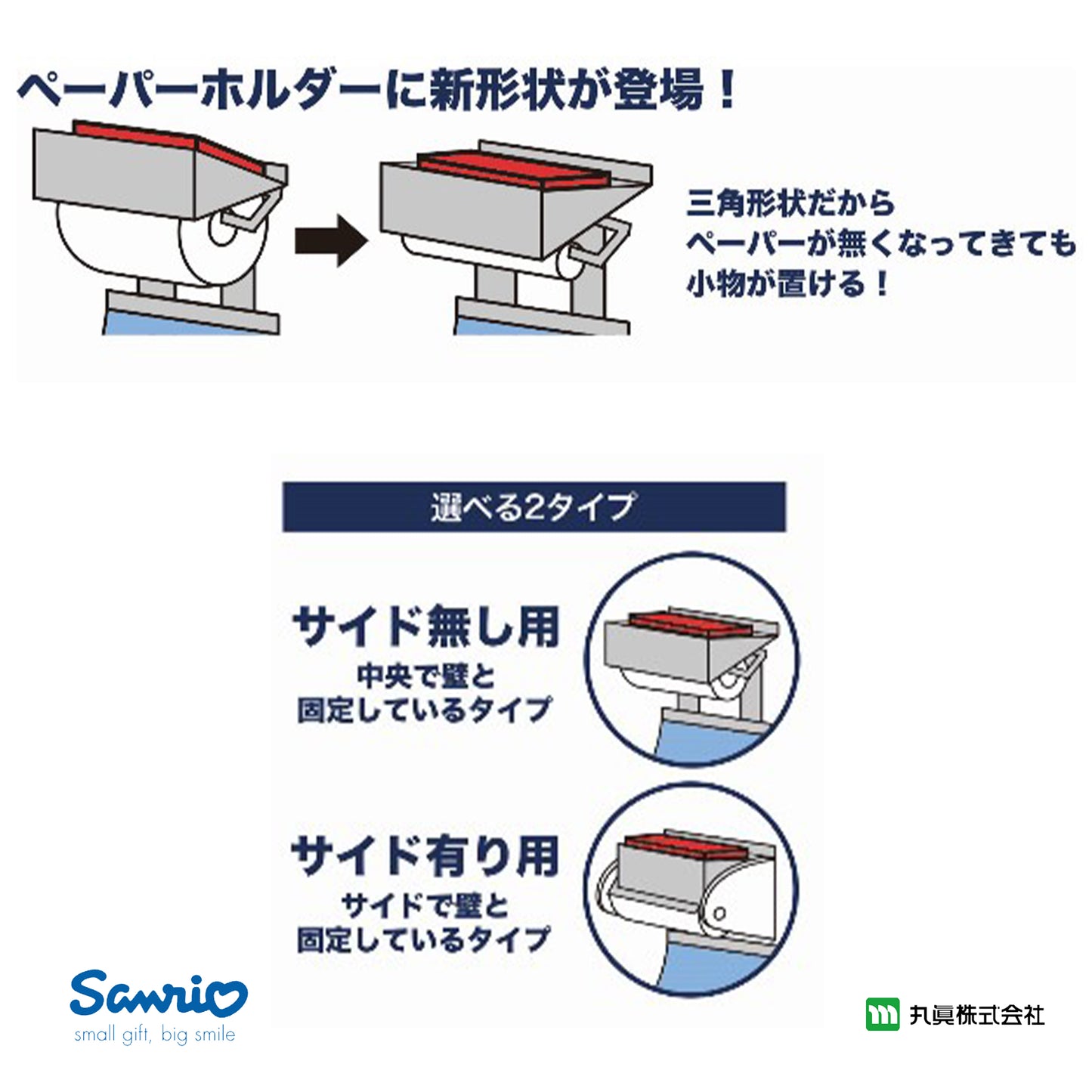 ペーパーホルダーに新形状が登場！

三角形状だから
ペーパーが無くなってきても
小物が置ける！

選べる2タイプ

サイド無し用
中央で壁と
固定しているタイプ

サイド有り用
サイドで壁と
固定しているタイプ

Sanrio
small gift, big smile

丸眞株式会社